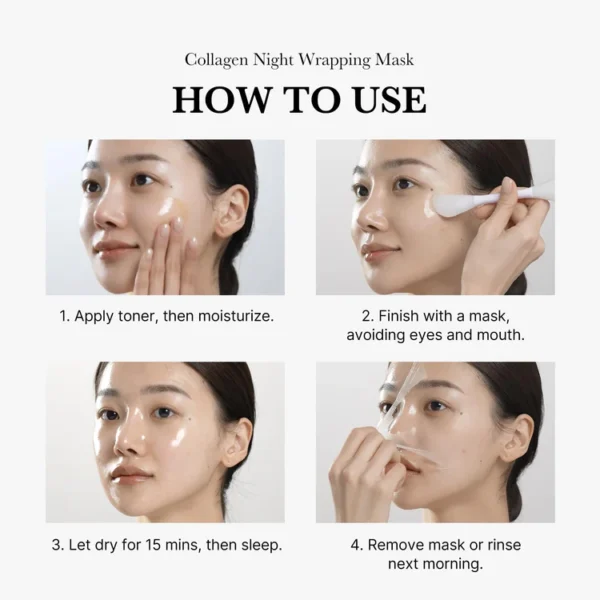 Collagen Night Wrapping Mask

HOW TO USE

1. Apply toner, then moisturize.

2. Finish with a mask, avoiding eyes and mouth.

3. Let dry for 15 mins, then sleep.

4. Remove mask or rinse next morning.